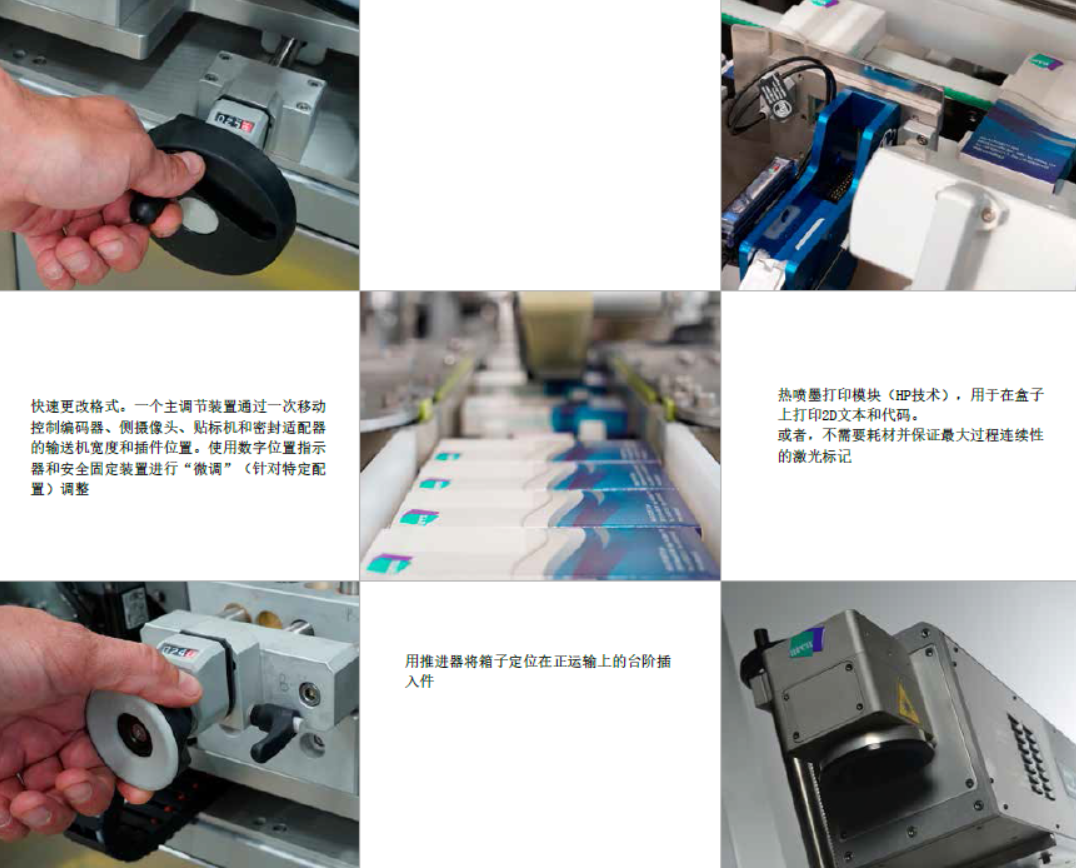 快速更改格式。一个主调节装置通过一次移动控制编码器、侧摄像头、贴标机和密封适配器的输送机宽度和插件位置。使用数字位置指示器和安全固定装置进行“微调”（针对特定配置）调整

热喷墨打印模块（HP技术），用于在盒子上打印2D文本和代码。
或者，不需要耗材并保证最大过程连续性的激光标记

用推进器将箱子定位在正运输上的台阶插入件