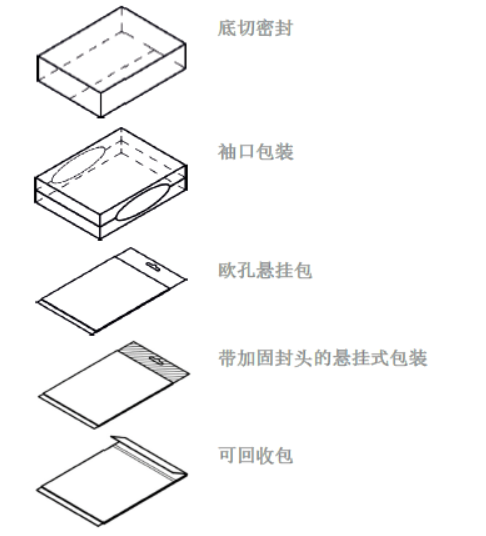 底切密封

袖口包装

欧孔悬挂包

带加固封头的悬挂式包装

可回收包